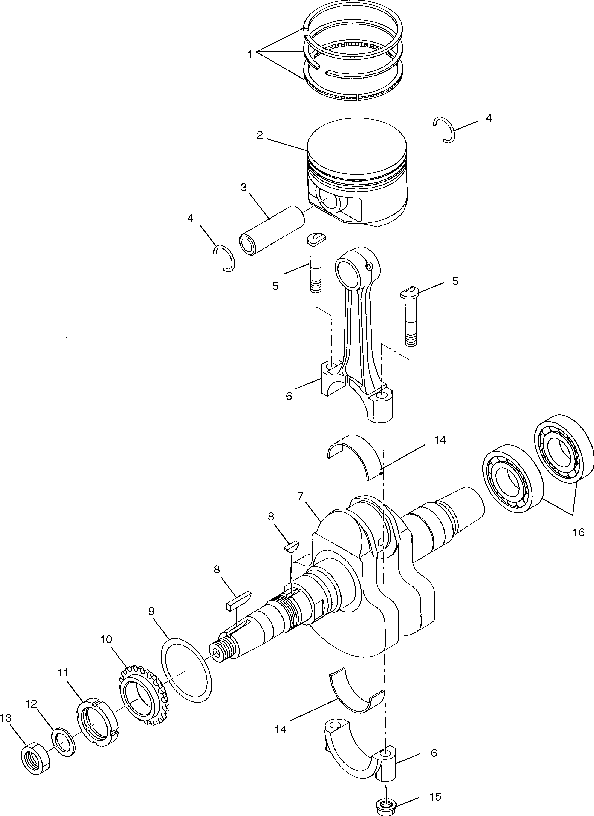 1
4
2
3
4
5
5
6
14
7
8
16
8
9
10
11
12
13
14
6
15