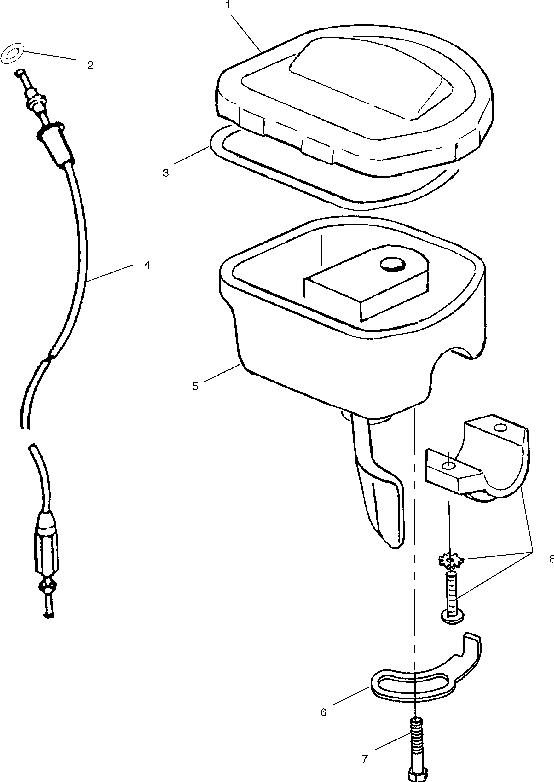 1
2
3
1
5
8
6
7