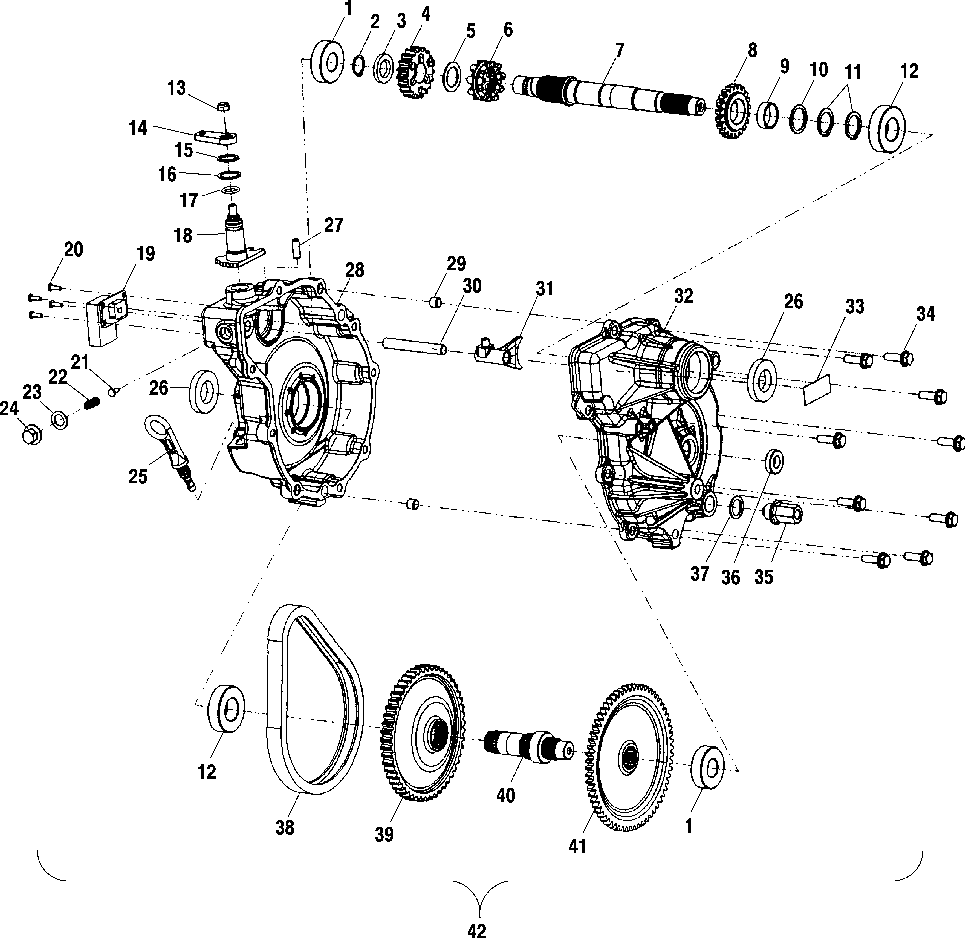 1 2 3 4 5 6 7 8 9 10 11 12
13
14
15
16
17
18
27
20
19
28
29
30
31
32
26
33
34
21
22
23
24
26
25
37
36
35
12
38
39
40
41
1
42