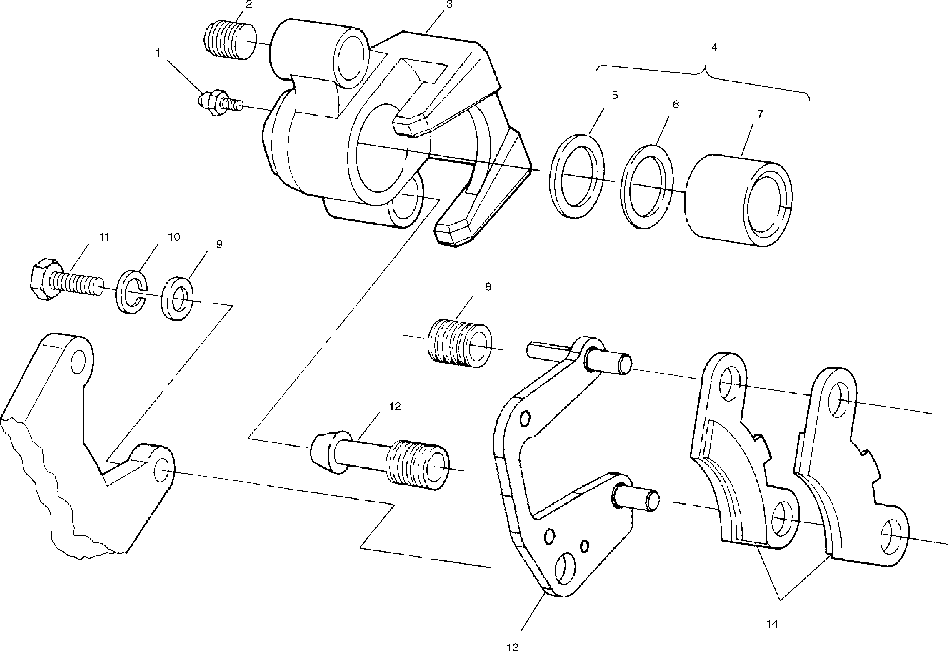 2
3
1
4
5
6
7
11
10
9
8
12
12
14