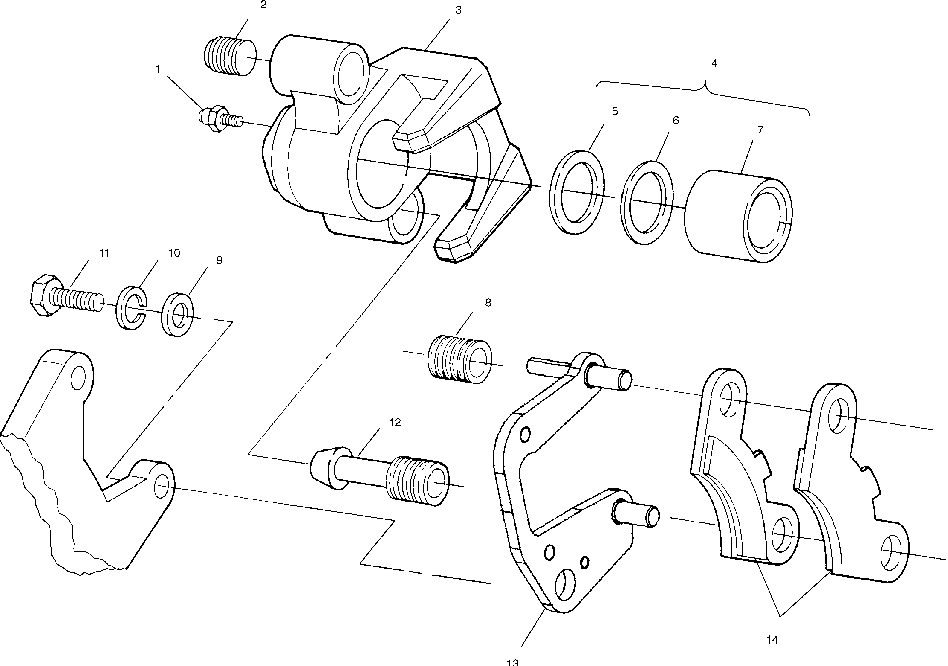 2
3
1
4
5
6
7
11
10
9
8
12
13
14