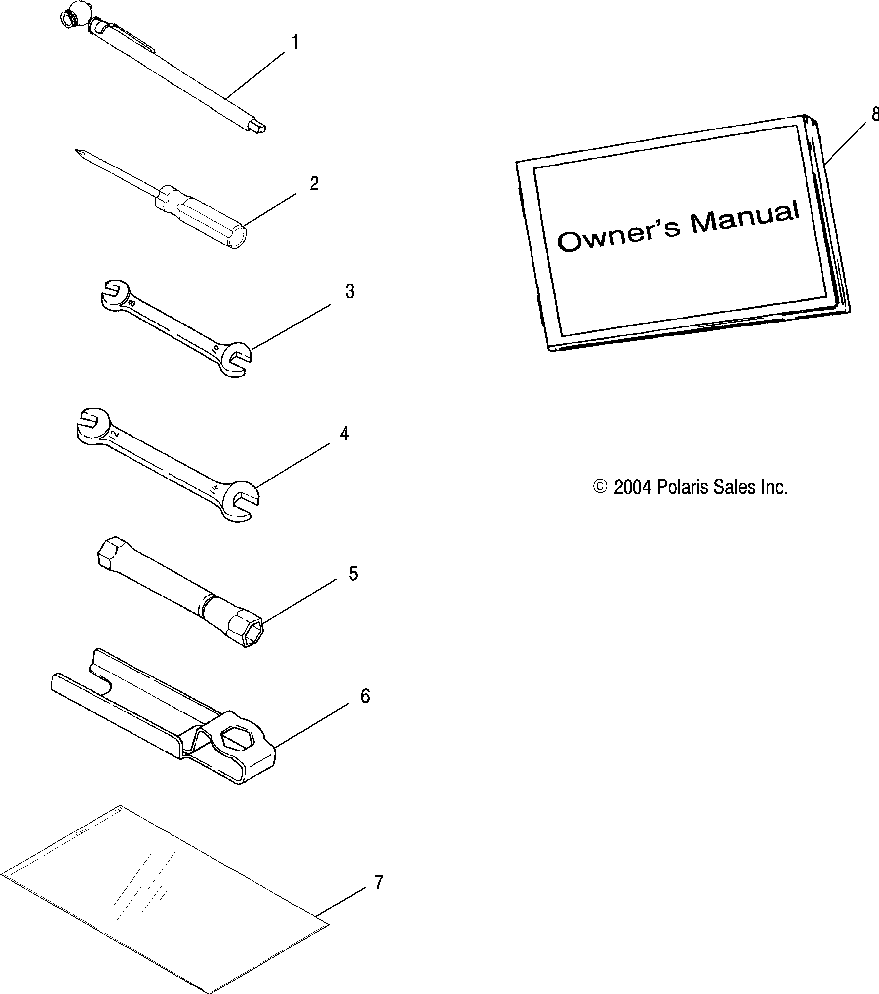 1

2

3

4

5

6

7

8

Owner's Manual

© 2004 Polaris Sales Inc.