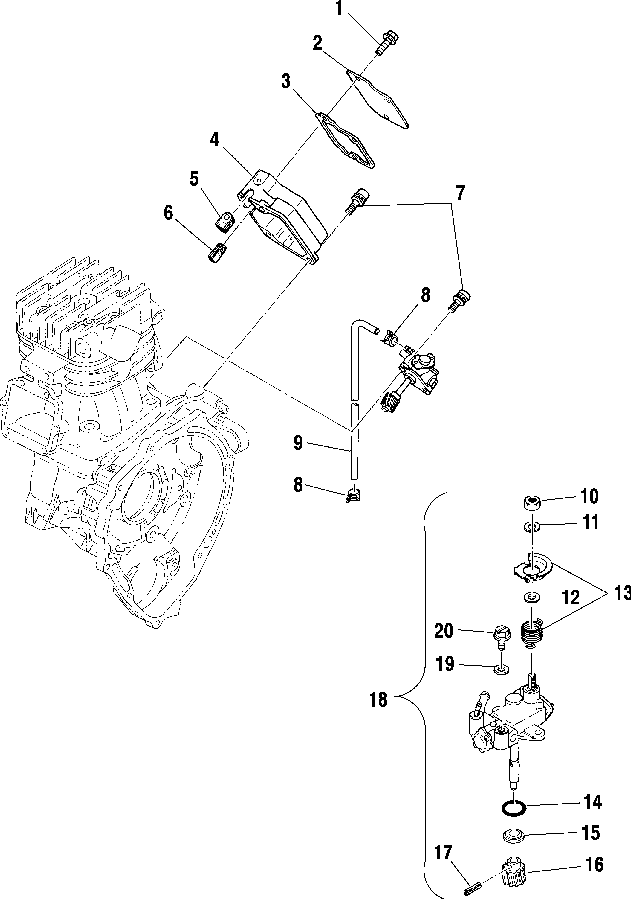 1
2
3
4
5
6
7
8
9
8
10
11
12
13
20
19
18
14
15
17
16