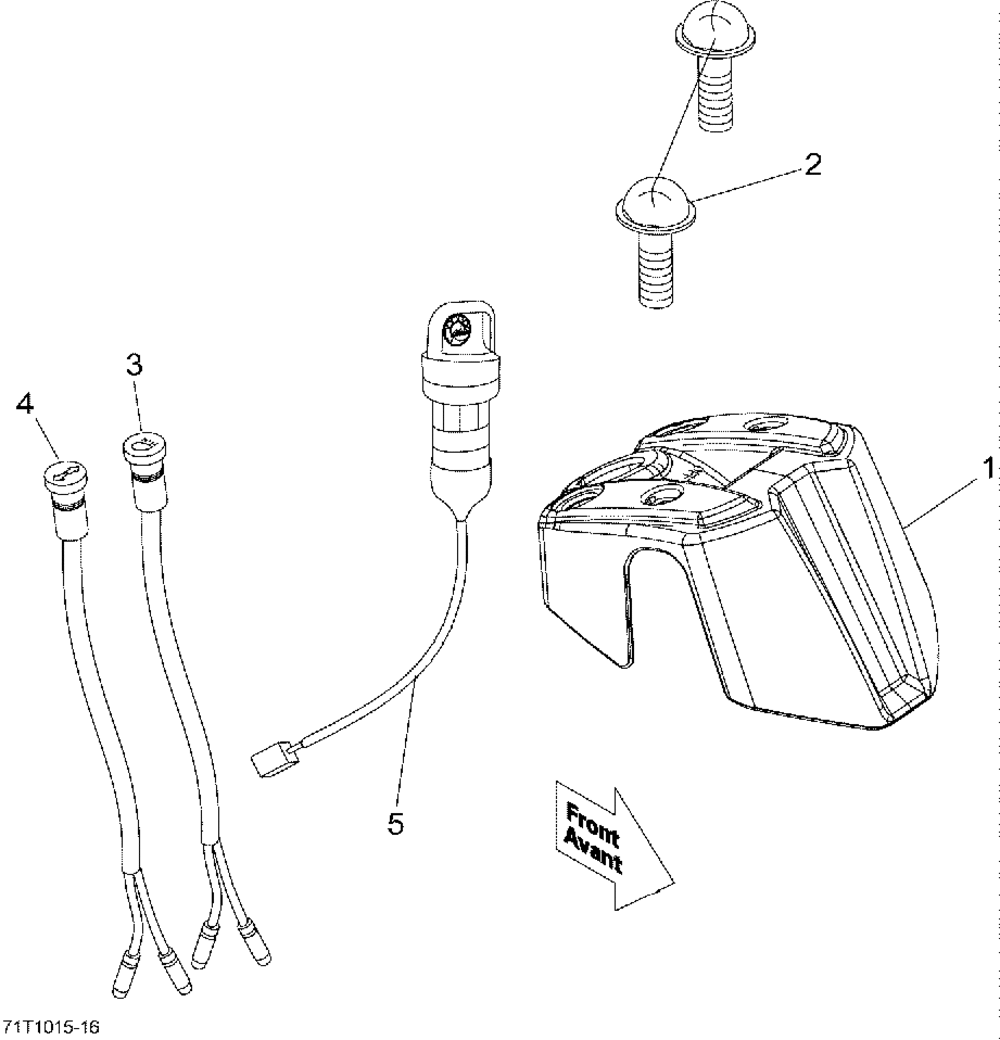 2

3

4

1

5

Front
Avant

71T1015-16