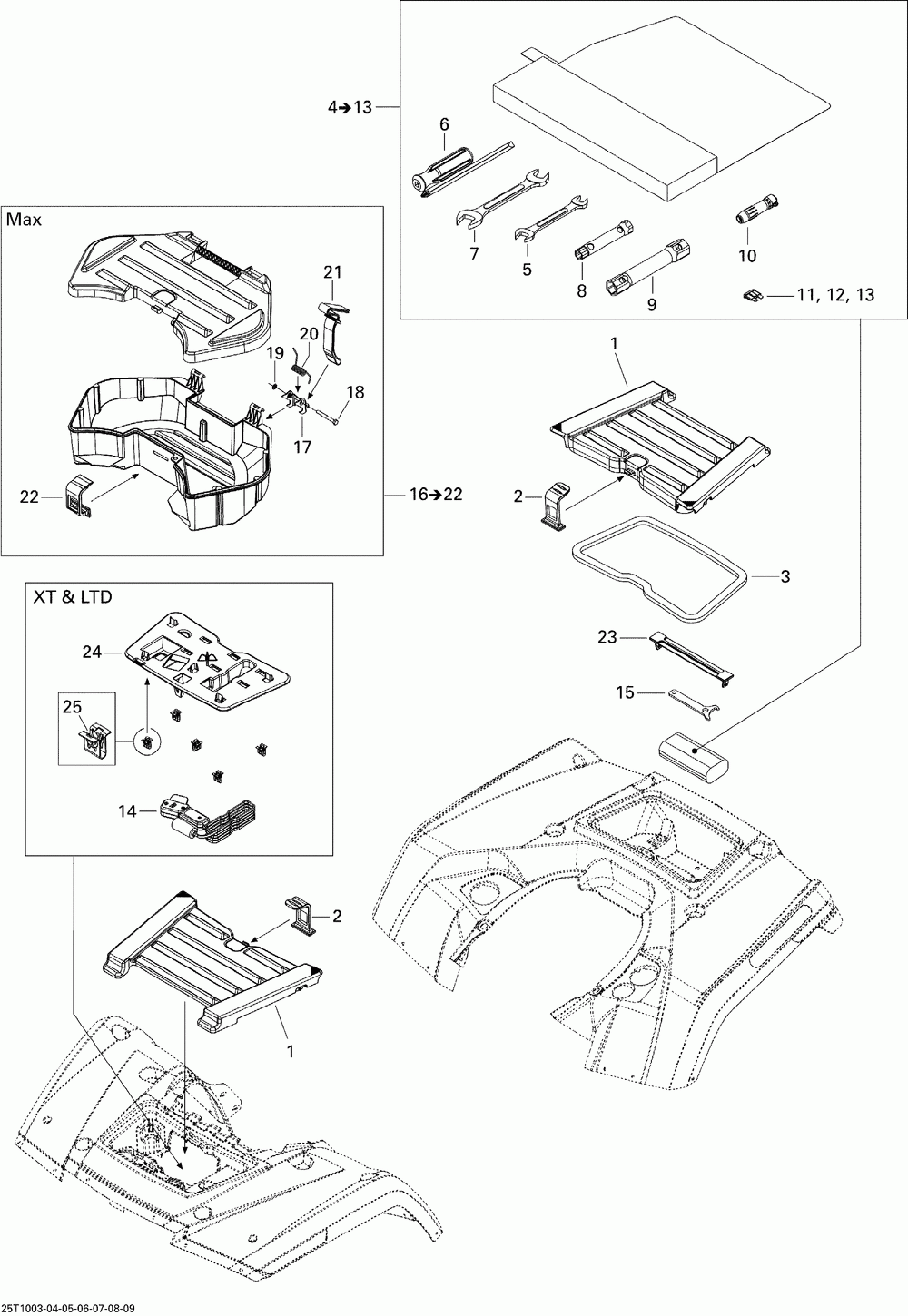 4→13
6
7
5
8
9
10
11, 12, 13

Max
21
20
19
18
17
22
16→22

1
2
3
23
15

XT & LTD
24
25
14

2
1

25T1003-04-05-06-07-08-09